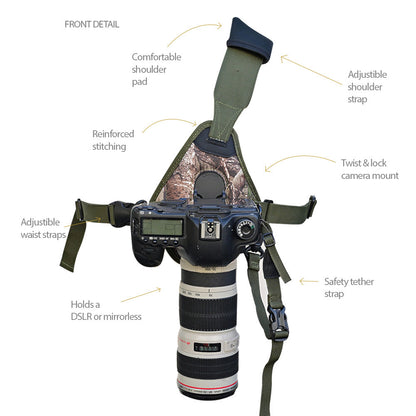 FRONT DETAIL

Comfortable shoulder pad

Adjustible shoulder strap

Reinforced stitching

Twist & lock camera mount

Adjustible waist straps

Safety tether strap

Holds a DSLR or mirrorless